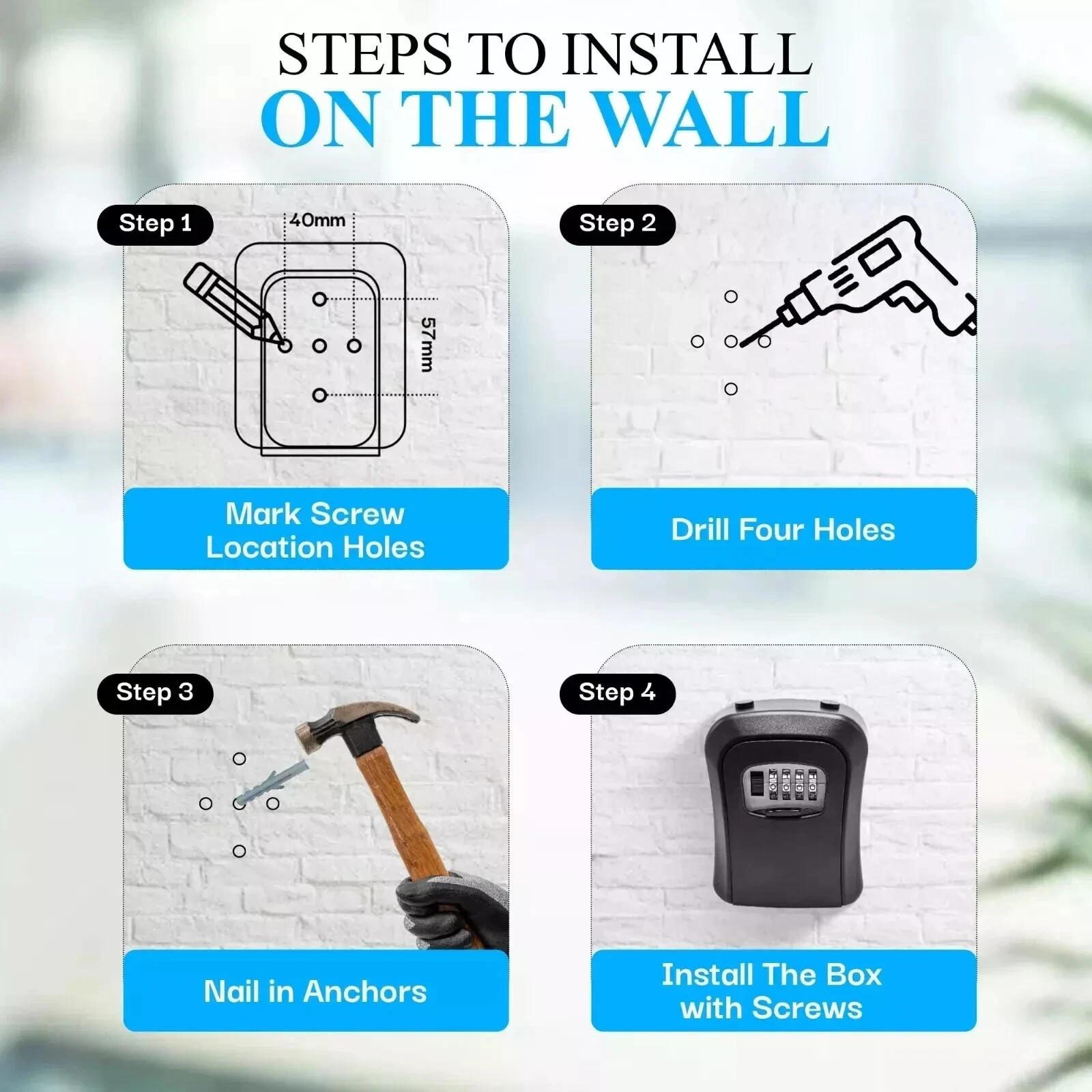 STEPS TO INSTALL
ON THE WALL

Step 1
40mm
57mm
Mark Screw Location Holes

Step 2
Drill Four Holes

Step 3
Nail in Anchors

Step 4
Install The Box with Screws